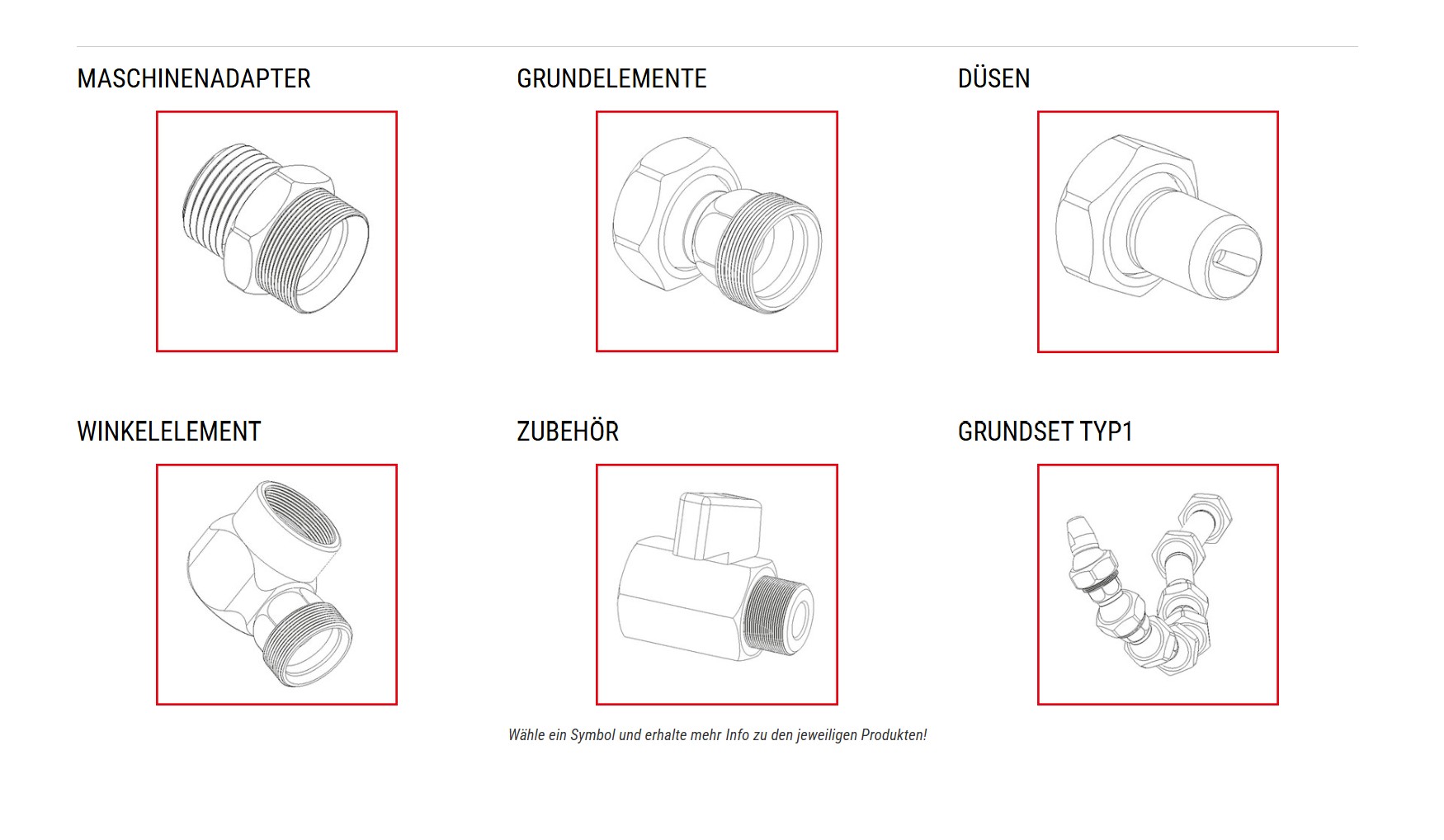 MASCHINENADAPTER

GRUNDELEMENTE

DÜSEN

WINKELELEMENT

ZUBEHÖR

GRUNDSET TYP1

Wähle ein Symbol und erhalte mehr Info zu den jeweiligen Produkten!