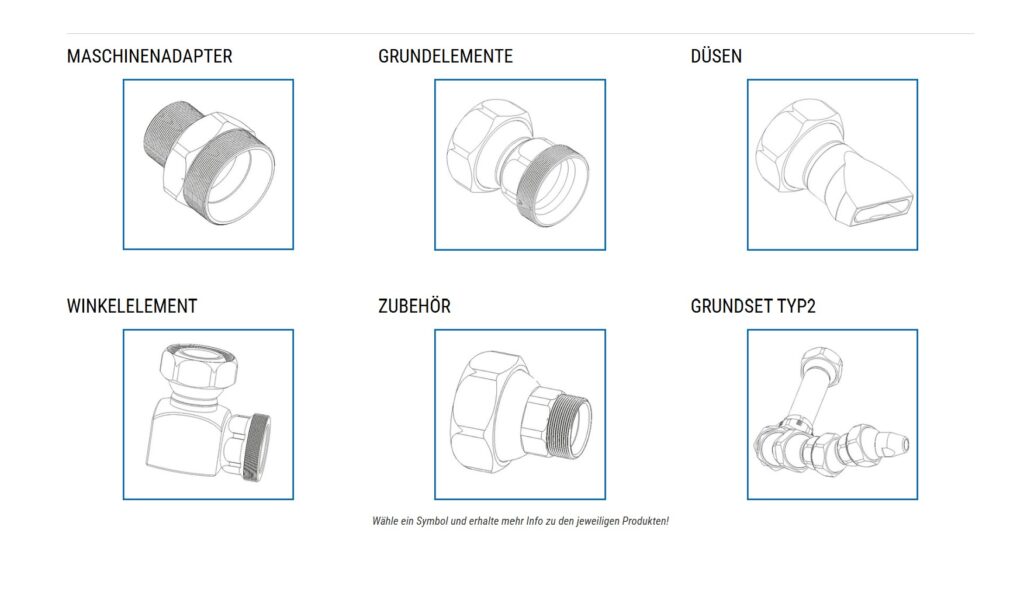 MASCHINENADAPTER

GRUNDELEMENTE

DÜSEN

WINKELELEMENT

ZUBEHÖR

GRUNDSET TYP2

Wähle ein Symbol und erhalte mehr Info zu den jeweiligen Produkten!